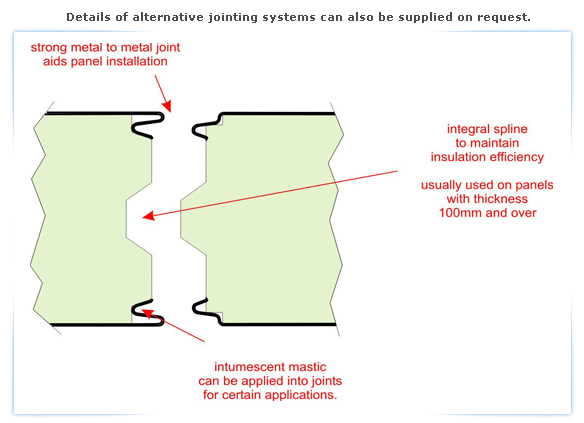 Details of alternative jointing systems can also be supplied on request.

strong metal to metal joint aids panel installation

integral spline to maintain insulation efficiency

usually used on panels with thickness 100mm and over

intumescent mastic can be applied into joints for certain applications.